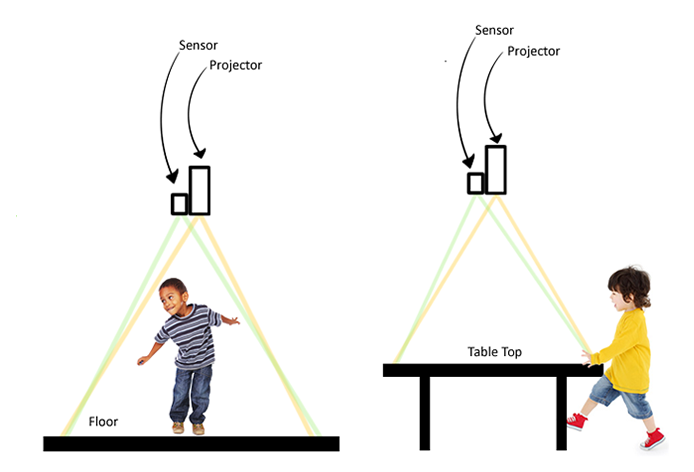 Sensor
Projector
Floor

Sensor
Projector
Table Top